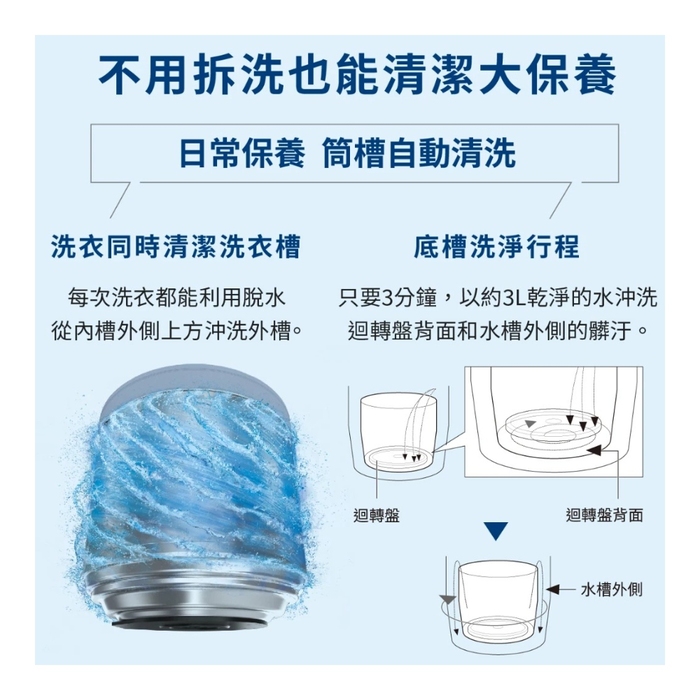 不用拆洗也能清潔大保養

日常保養 筒槽自動清洗

洗衣同時清潔洗衣槽

每次洗衣都能利用脫水從內槽外側上方沖洗外槽。

底槽洗淨行程

只要3分鐘，以約3L乾淨的水沖洗迴轉盤背面和水槽外側的髒汙。

迴轉盤

迴轉盤背面

水槽外側