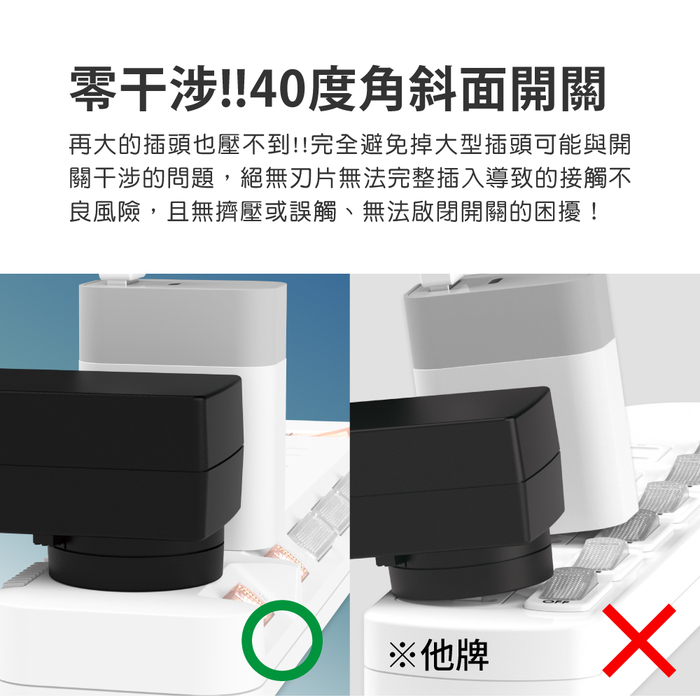 零干涉!!40度角斜面開關

再大的插頭也壓不到!!完全避免掉大型插頭可能與開關干涉的問題，絕無刃片無法完整插入導致的接觸不良風險，且無擠壓或誤觸、無法啟閉開關的困擾！

OFF

※他牌