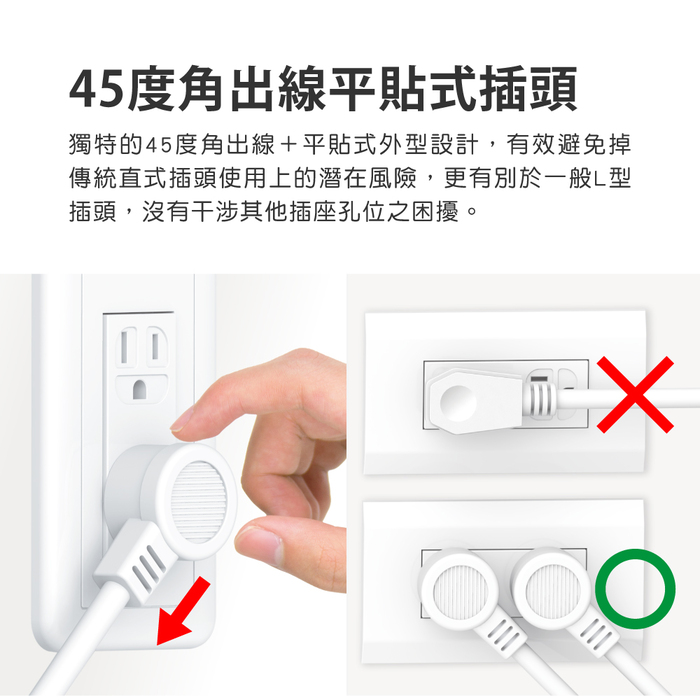 45度角出線平貼式插頭

獨特的45度角出線＋平貼式外型設計，有效避免掉傳統直式插頭使用上的潛在風險，更有別於一般L型插頭，沒有干涉其他插座孔位之困擾。