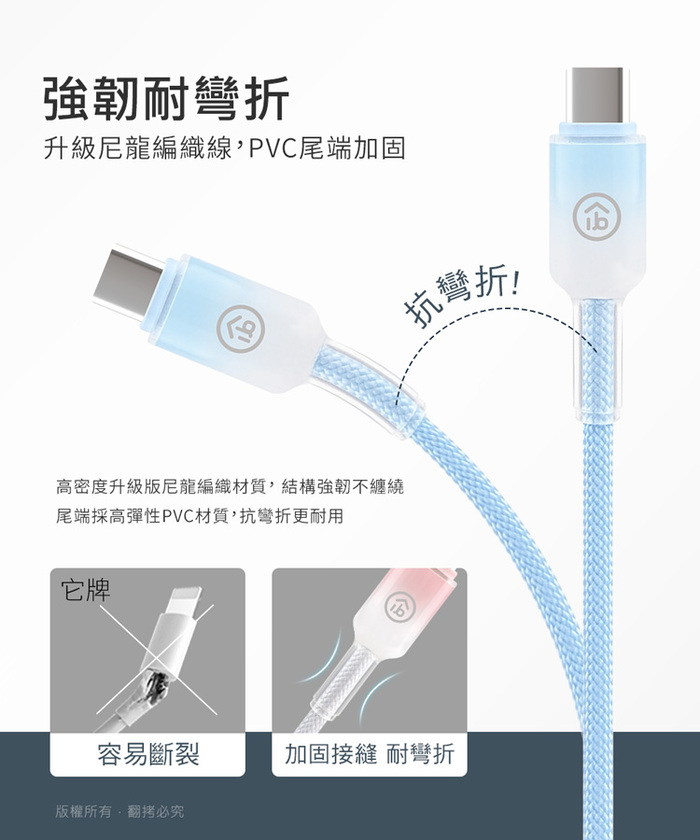 強韌耐彎折

升級尼龍編織線，PVC尾端加固

抗彎折!

高密度升級版尼龍編織材質，結構強韌不纏繞

尾端採高彈性PVC材質，抗彎折更耐用

它牌

容易斷裂

加固接縫 耐彎折

版權所有 · 翻拷必究