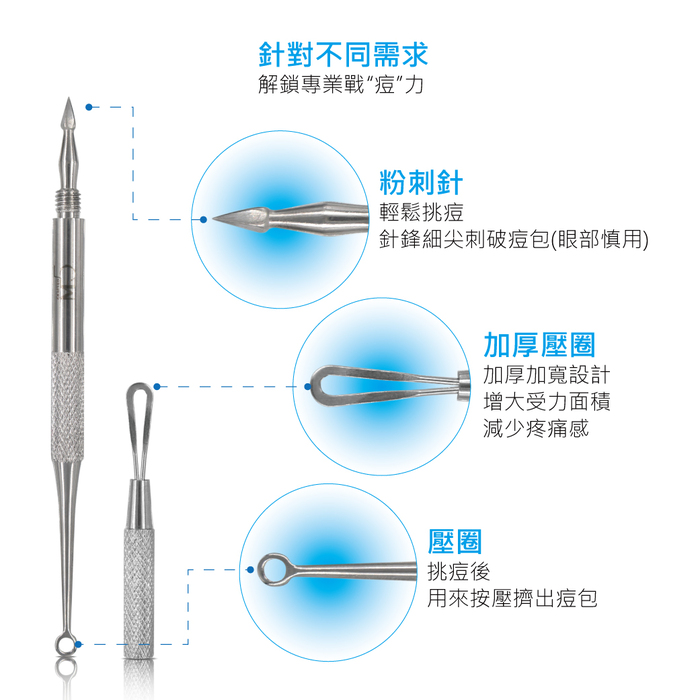 針對不同需求
解鎖專業戰“痘”力

粉刺針
輕鬆挑痘
針鋒細尖刺破痘包(眼部慎用)

加厚壓圈
加厚加寬設計
增大受力面積
減少疼痛感

壓圈
挑痘後
用來按壓擠出痘包