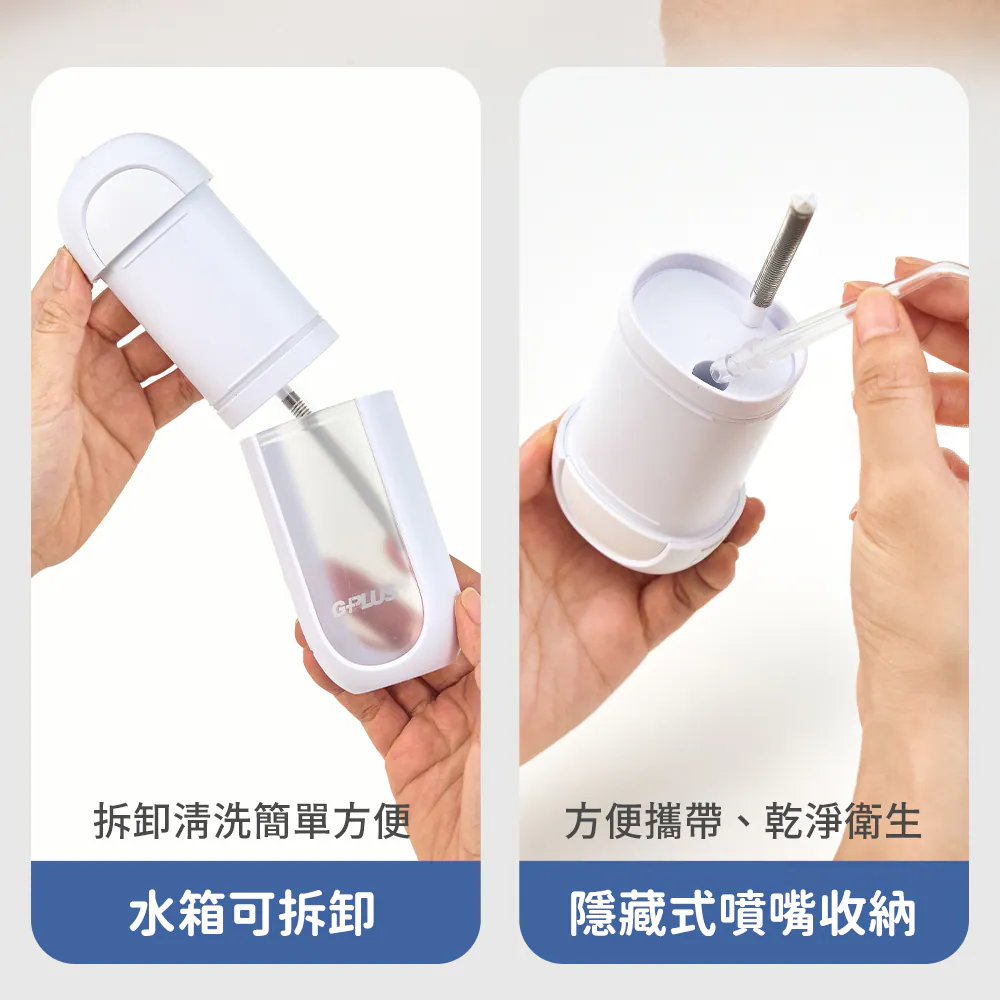 G-PLUS

拆卸清洗簡單方便

水箱可拆卸

方便攜帶、乾淨衛生

隱藏式噴嘴收納