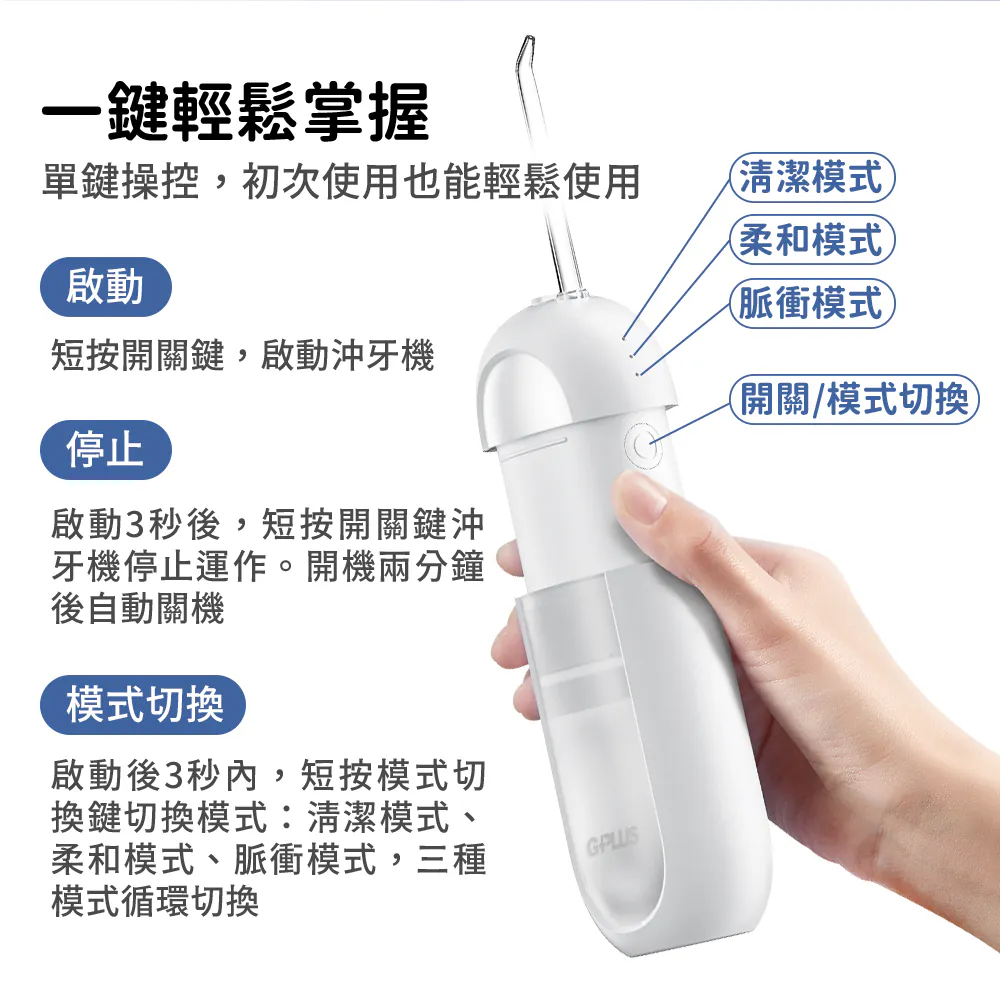 一鍵輕鬆掌握

單鍵操控，初次使用也能輕鬆使用

啟動

短按開關鍵，啟動沖牙機

停止

啟動3秒後，短按開關鍵沖牙機停止運作。開機兩分鐘後自動關機

模式切換

啟動後3秒內，短按模式切換鍵切換模式：清潔模式、柔和模式、脈衝模式，三種模式循環切換

清潔模式

柔和模式

脈衝模式

開關/模式切換

GPLUS