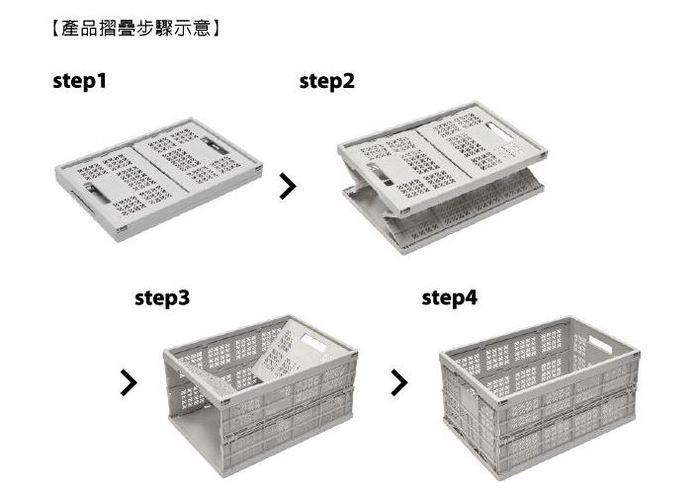 【產品摺疊步驟示意】

step1

step2

step3

step4