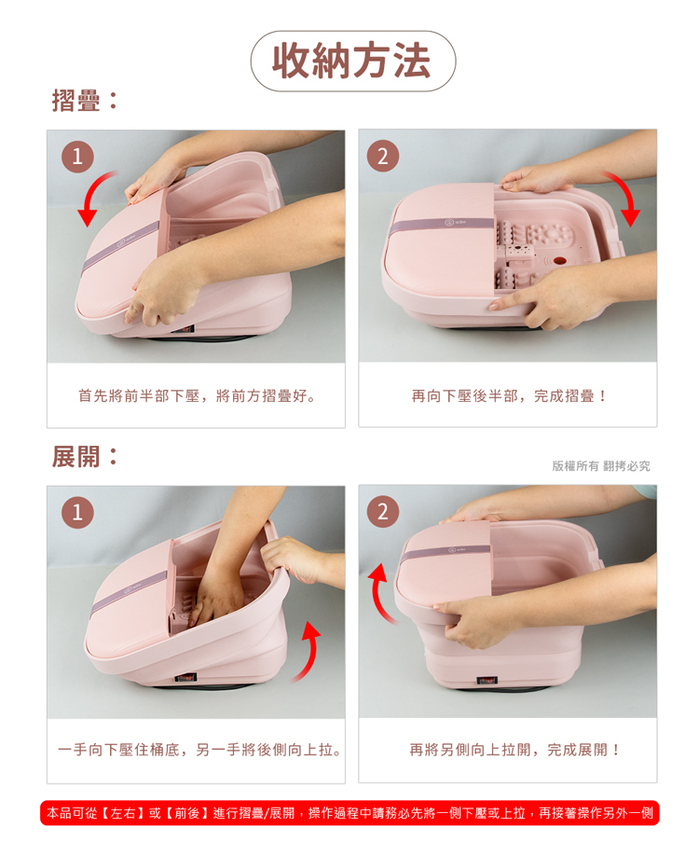 收納方法

摺疊：

1

首先將前半部下壓，將前方摺疊好。

2

再向下壓後半部，完成摺疊！

展開：

版權所有 翻拷必究

1

一手向下壓住桶底，另一手將後側向上拉。

2

再將另側向上拉開，完成展開！

本品可從【左右】或【前後】進行摺疊/展開，操作過程中請務必先將一側下壓或上拉，再接著操作另外一側