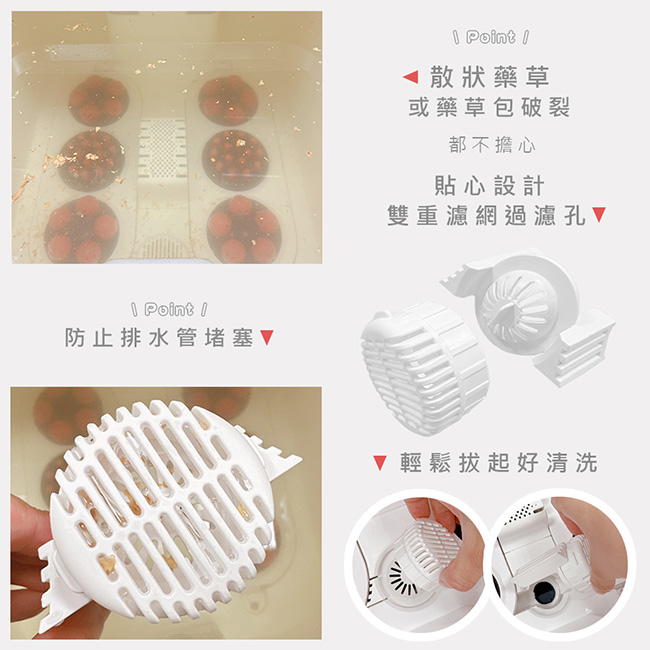 \ Point /

◀ 散狀藥草
或藥草包破裂

都不擔心

貼心設計
雙重濾網過濾孔▼

\ Point /
防止排水管堵塞▼

▼ 輕鬆拔起好清洗